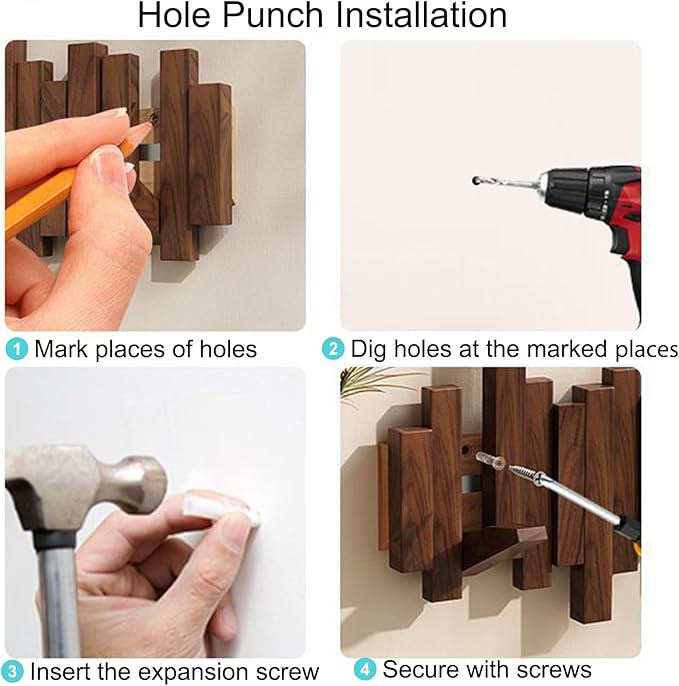 Hole Punch Installation

1 Mark places of holes

2 Dig holes at the marked places

3 Insert the expansion screw

4 Secure with screws